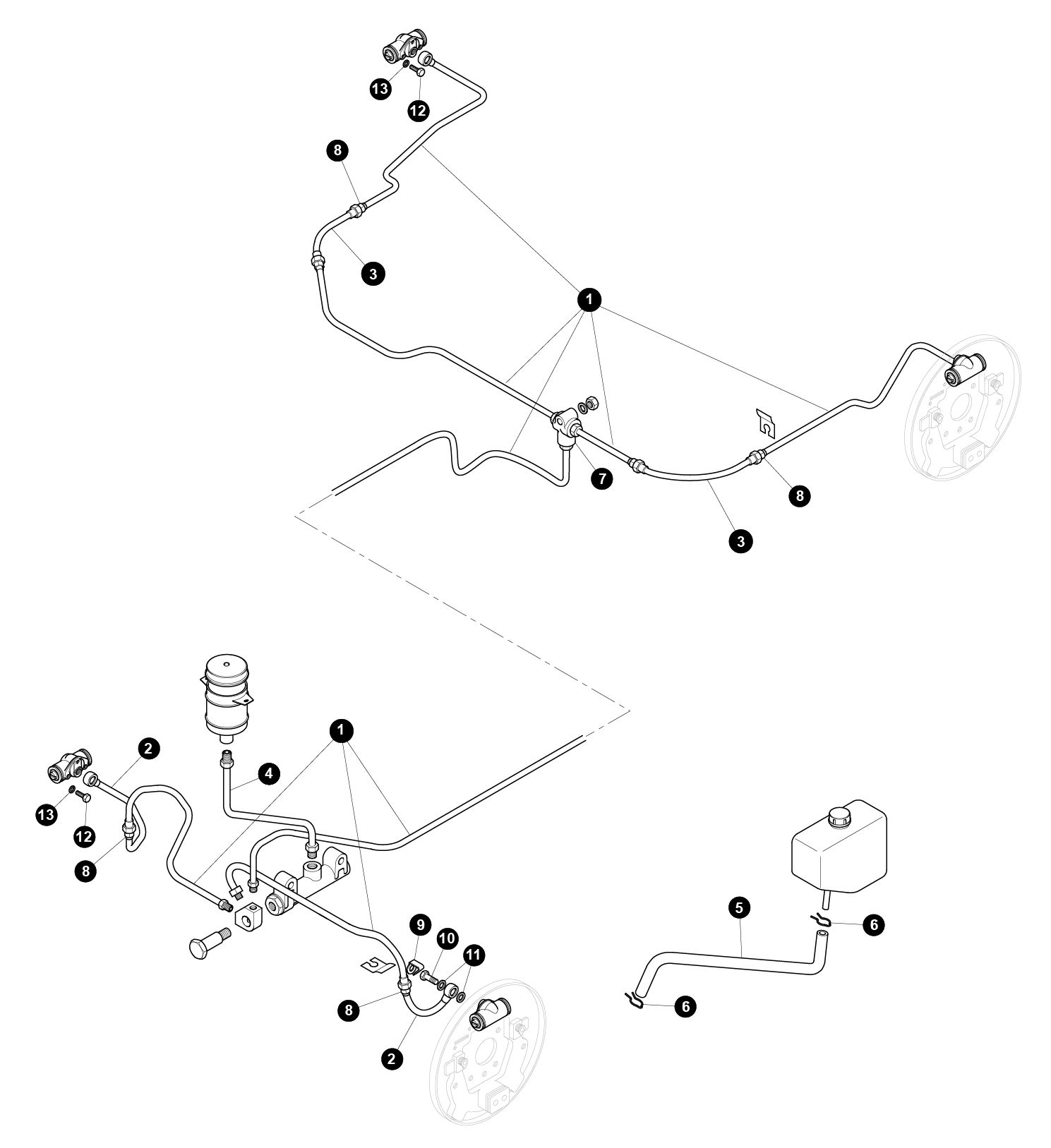 13
12
8
3
1
7
8
3
1
2
4
13
12
8
9
10
11
8
2
5
6
6