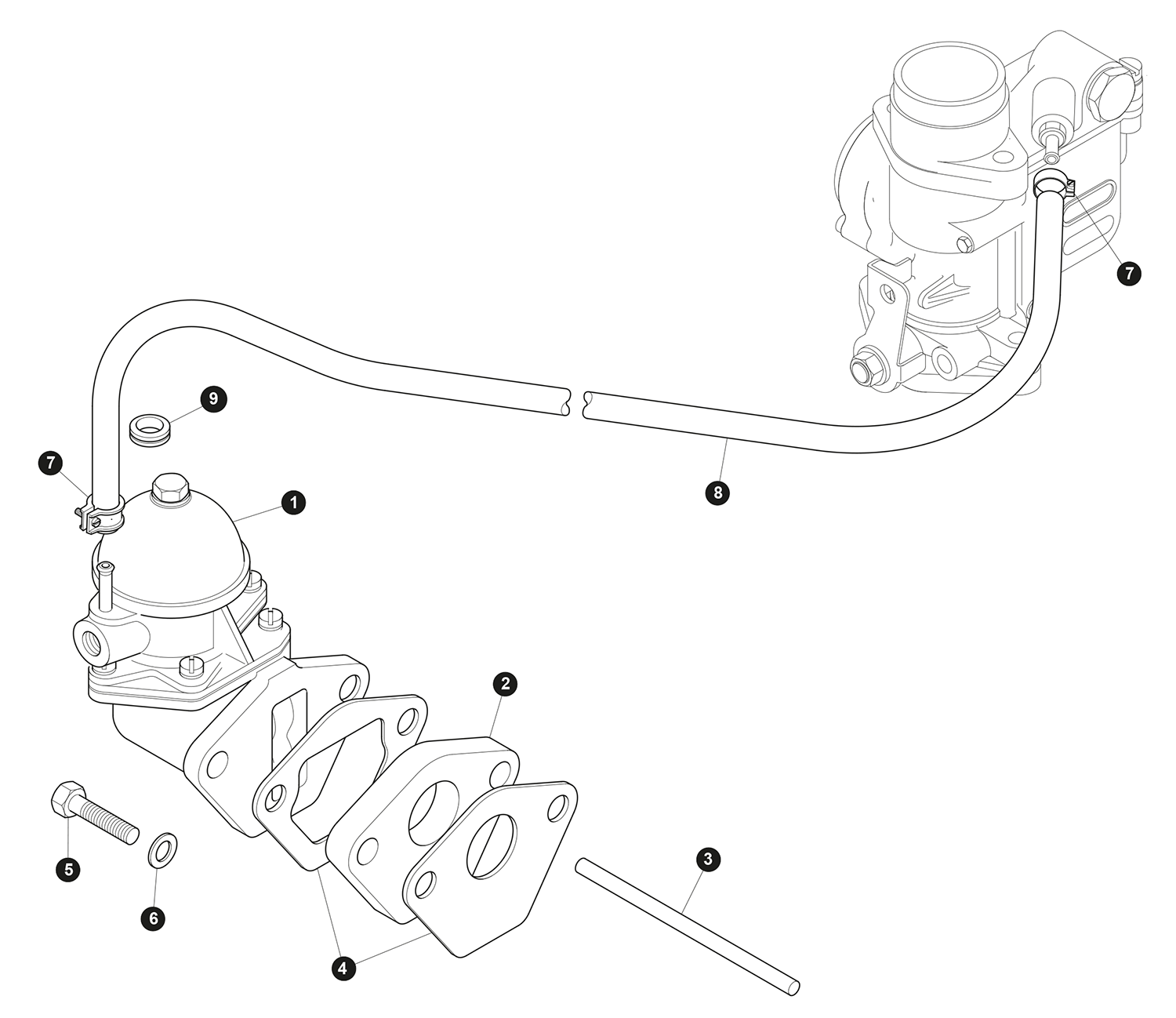 7
9
7
1
8
2
5
6
3
4