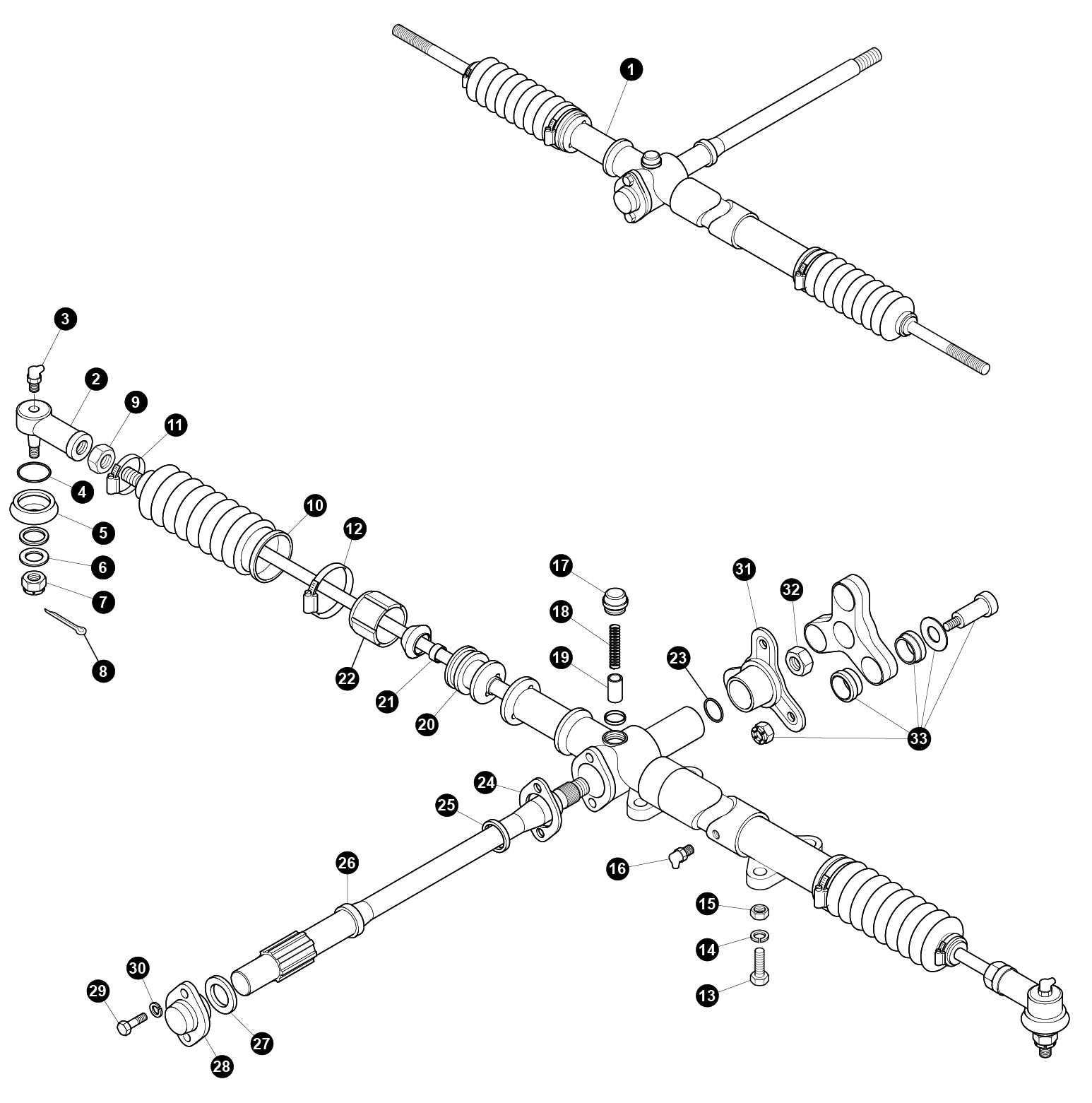 1
3
2
9
11
4
5
6
7
8
10
12
22
21
20
17
18
19
23
31
32
33
24
25
26
16
15
14
13
30
29
28
27