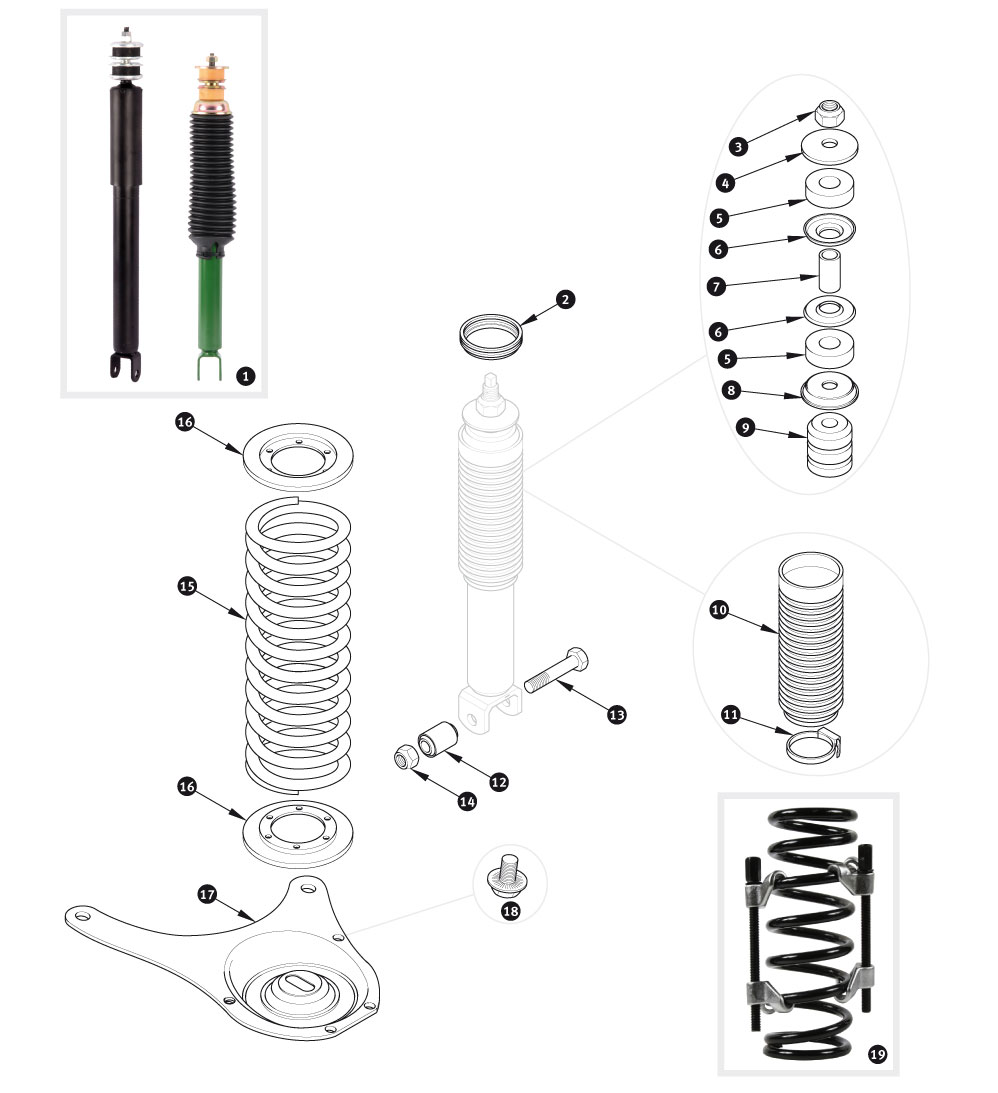 1
2
3
4
5
6
7
6
5
8
9
16
15
10
11
13
12
14
16
17
18
19