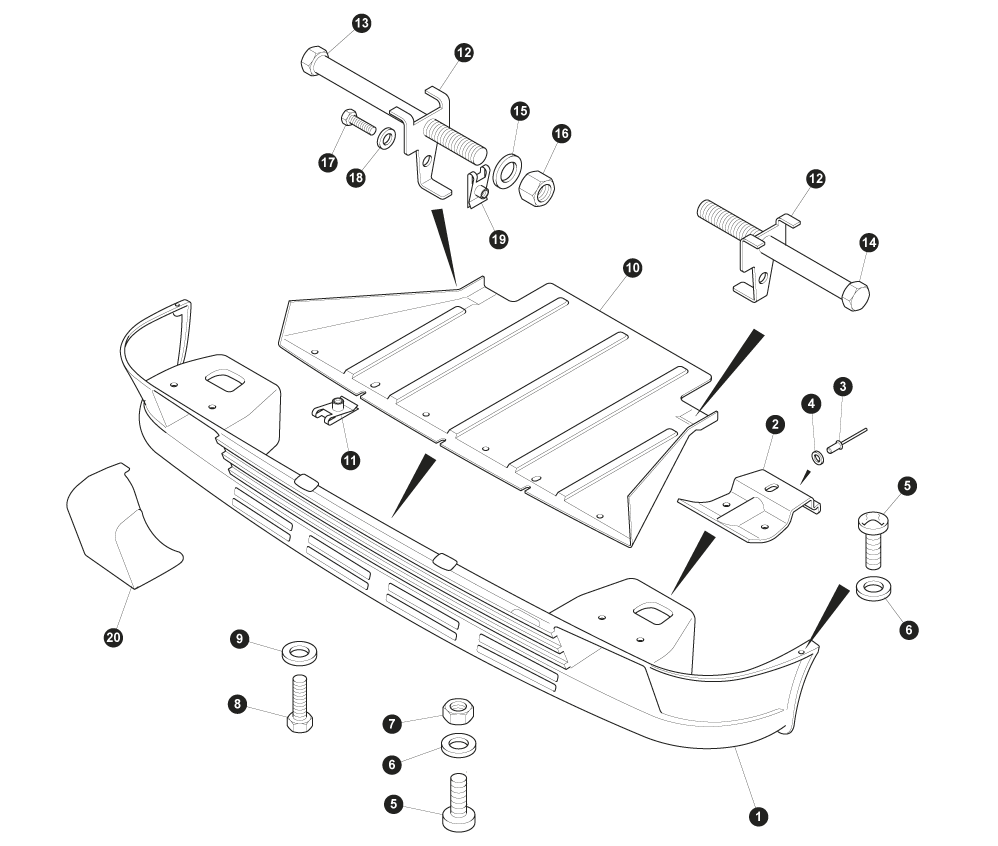 13
12
15
16
17
18
19
12
14
10
3
4
2
11
5
6
20
9
8
7
6
5
1