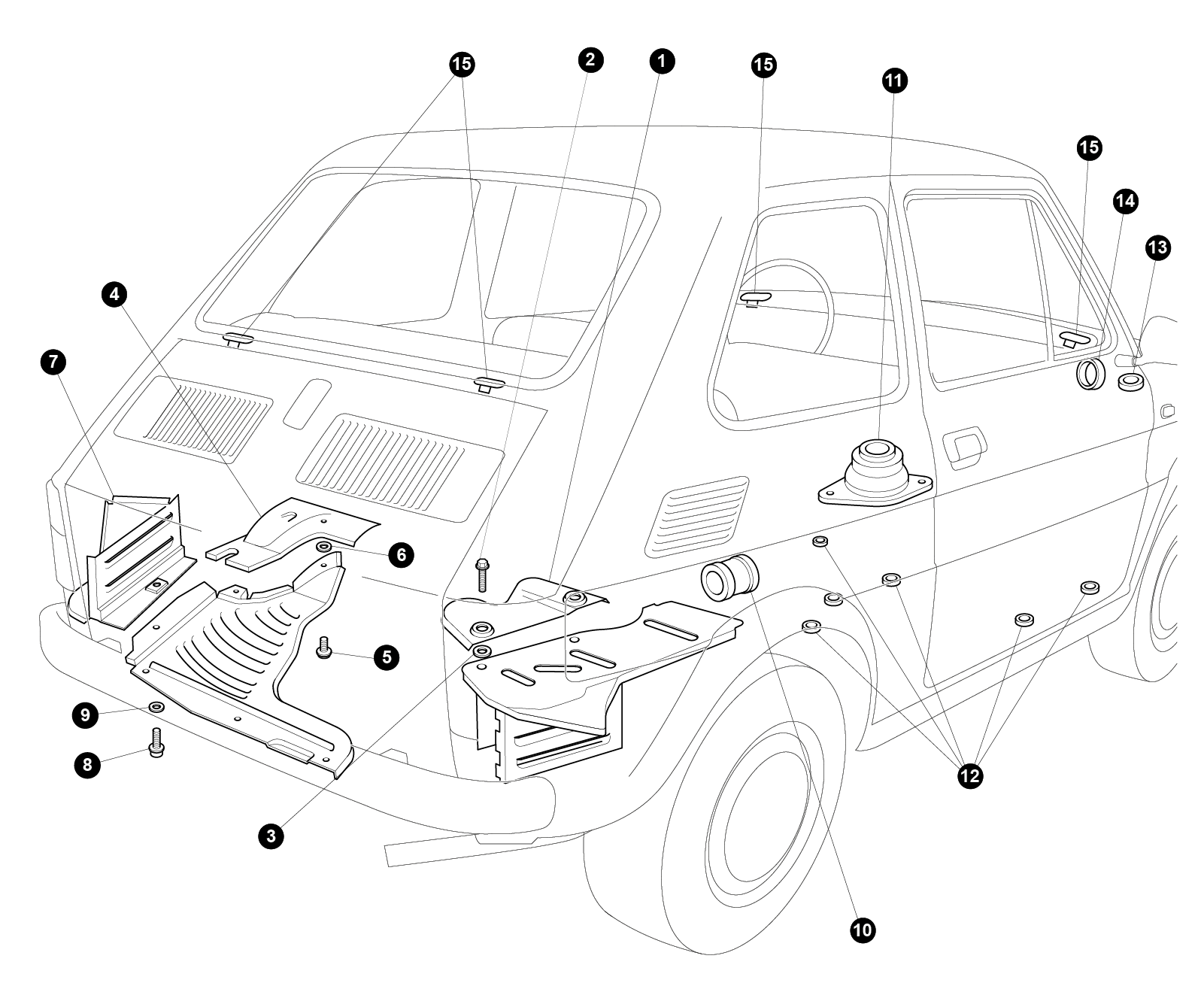 15
2
1
15
11
15
14
13
4
7
6
5
9
8
3
12
10