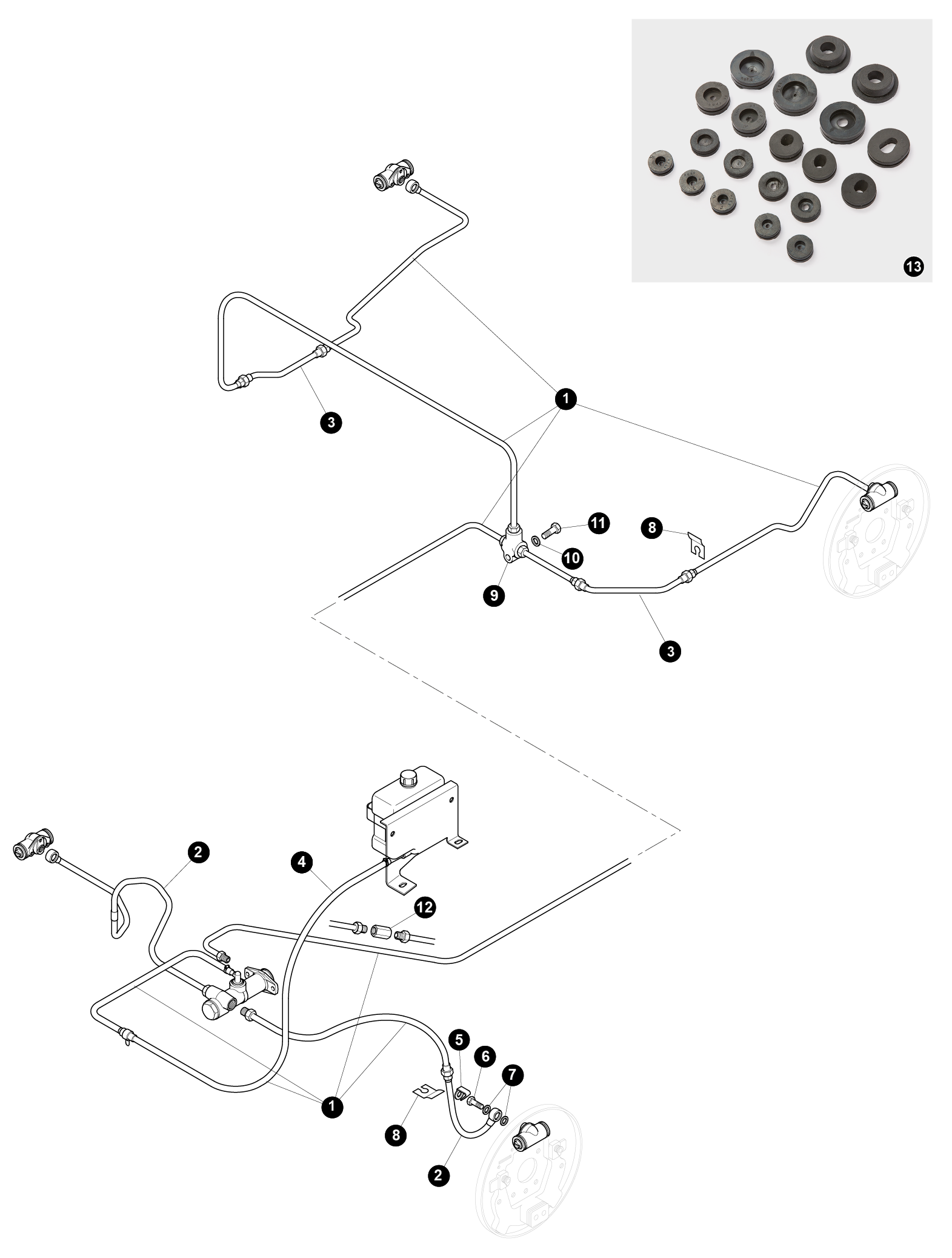 13

1

3

11

8

10

9

3

2

4

12

5

6

7

1

8

2